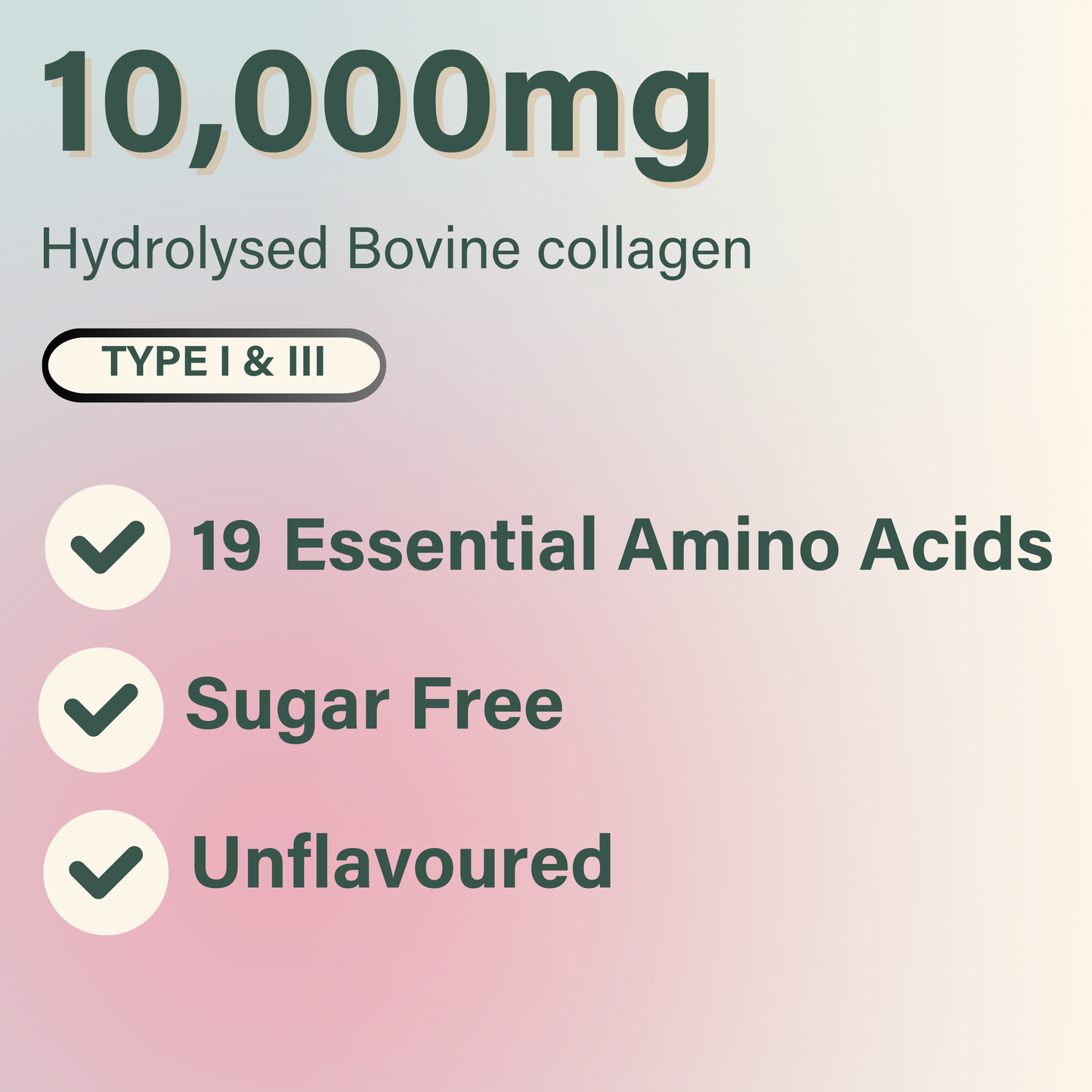 10,000mg

Hydrolysed Bovine collagen

TYPE I & III

✓ 19 Essential Amino Acids

✓ Sugar Free

✓ Unflavoured